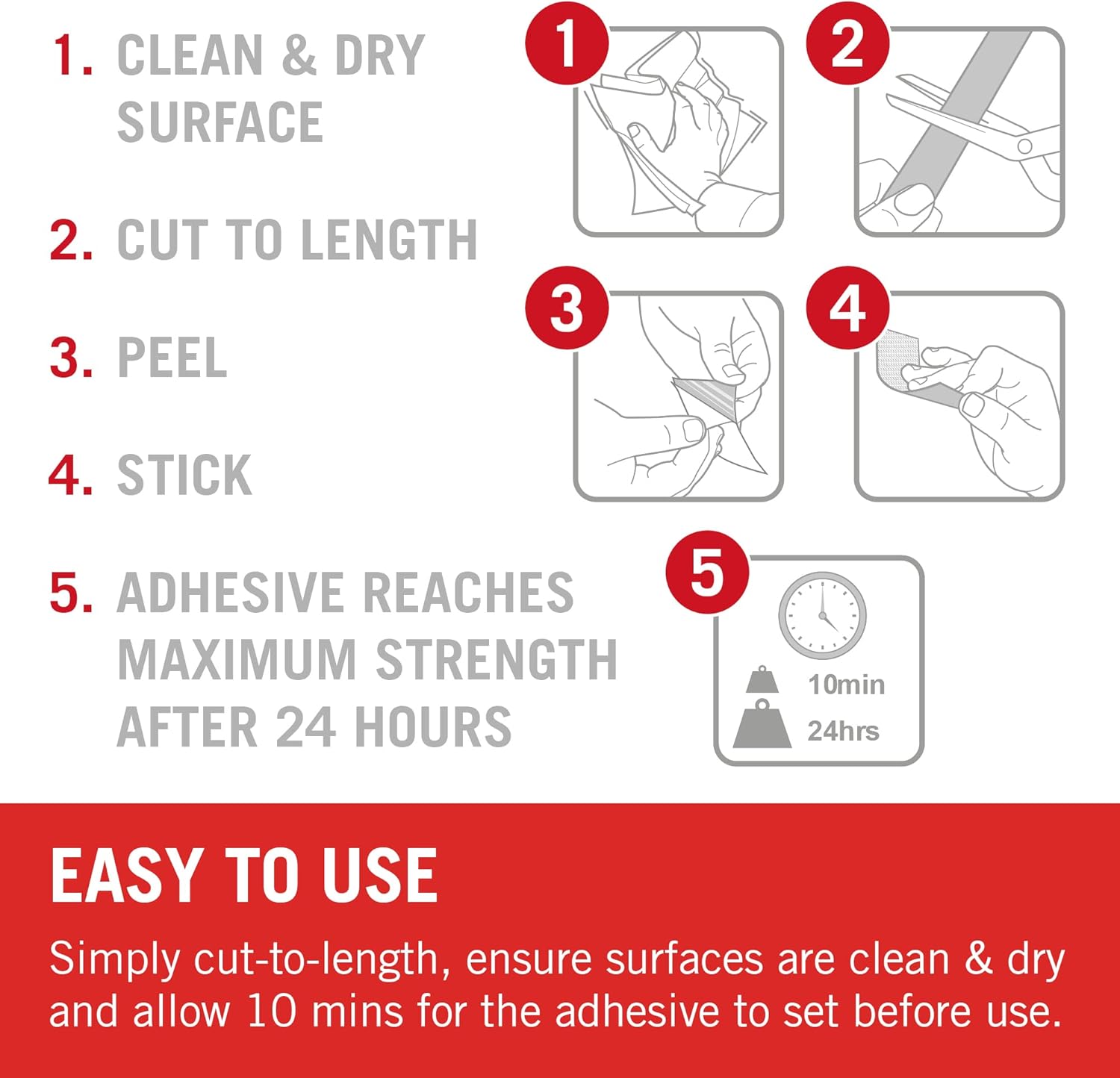 1. CLEAN & DRY SURFACE

2. CUT TO LENGTH

3. PEEL

4. STICK

5. ADHESIVE REACHES MAXIMUM STRENGTH AFTER 24 HOURS

1

2

3

4

5

10min

24hrs

EASY TO USE

Simply cut-to-length, ensure surfaces are clean & dry and allow 10 mins for the adhesive to set before use.